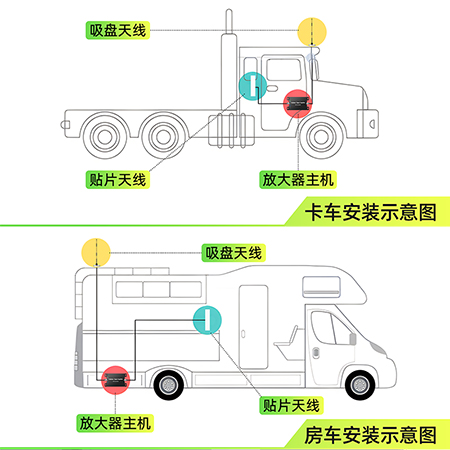 吸盘天线

贴片天线

放大器主机

卡车安装示意图

吸盘天线

贴片天线

放大器主机

房车安装示意图