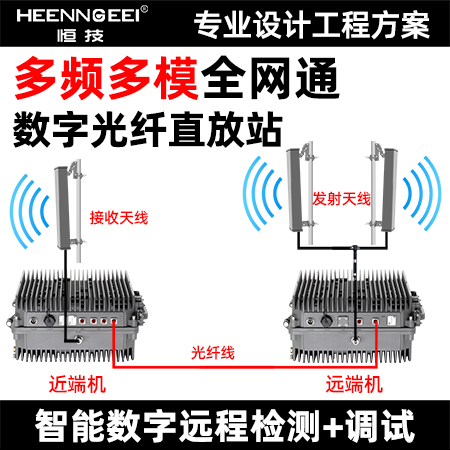 HEENNGEEI®
恒技

专业设计工程方案

多频多模全网通
数字光纤直放站

接收天线

发射天线

光纤线

近端机

远端机

智能数字远程检测+调试