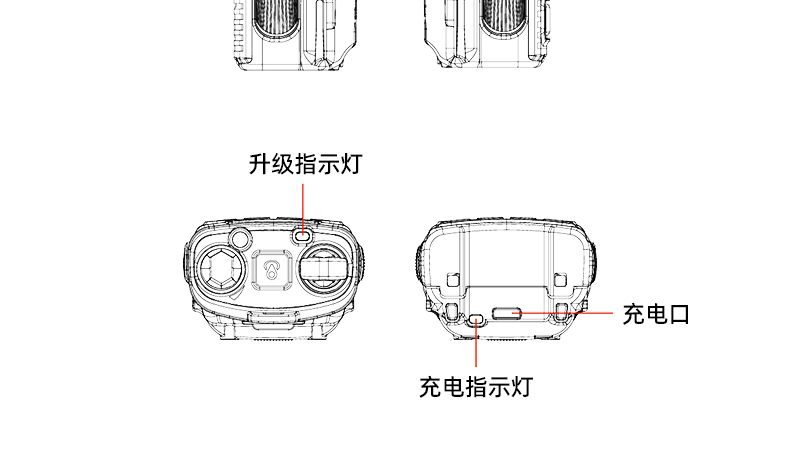 升级指示灯

充电口

充电指示灯