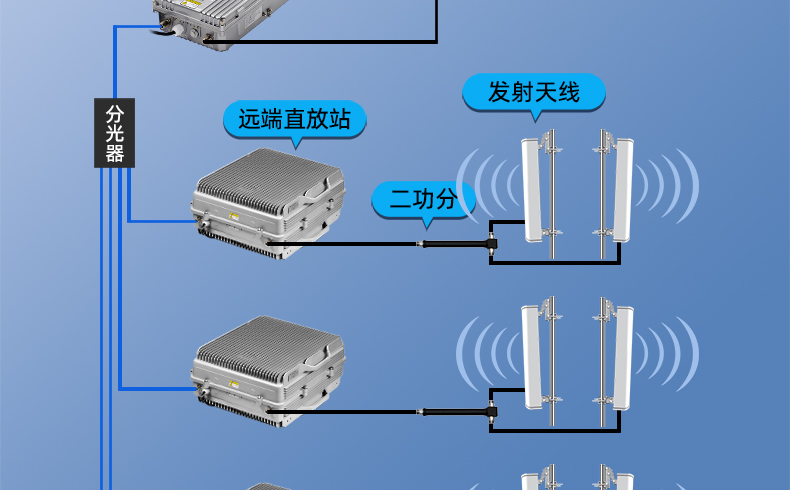 分光器

远端直放站

发射天线

二功分