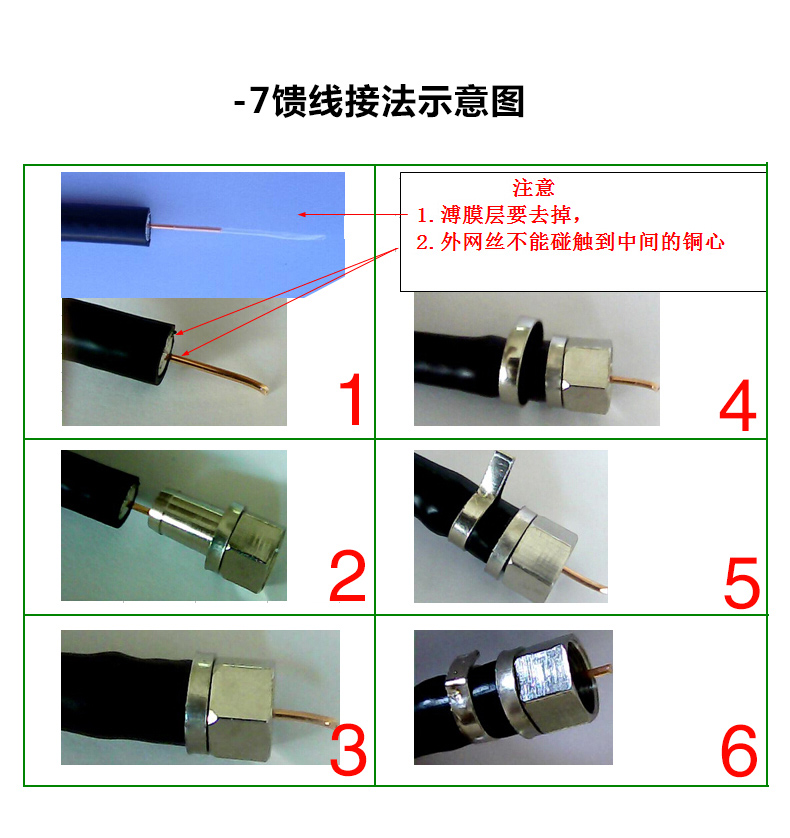 -7馈线接法示意图

注意
1. 溥膜层要去掉，
2. 外网丝不能碰触到中间的铜心

1

4

2

5

3

6